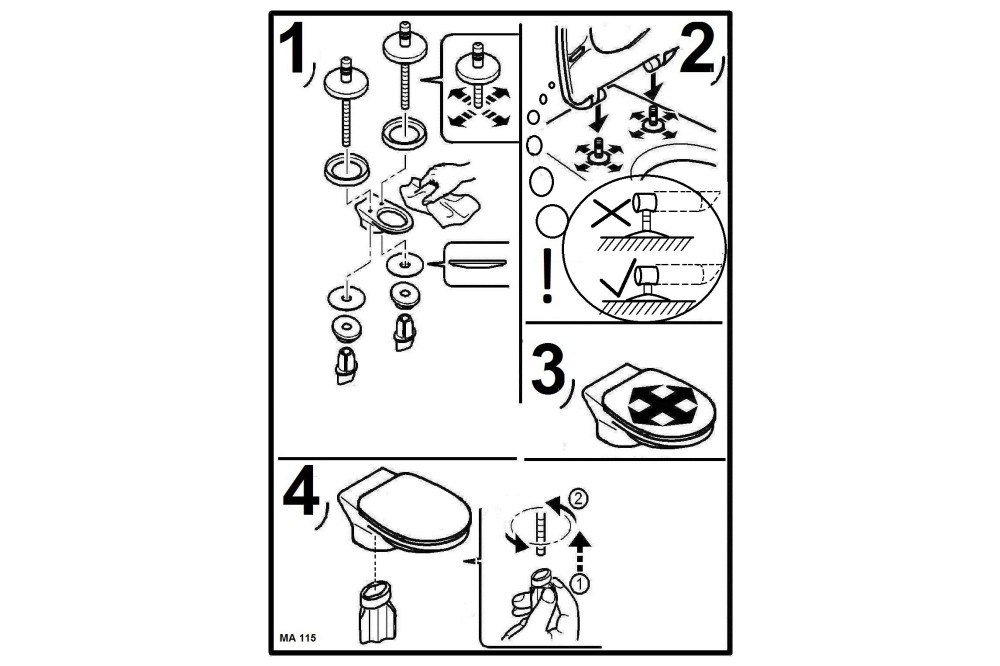 1
2
!
3
4
②
①
MA 115